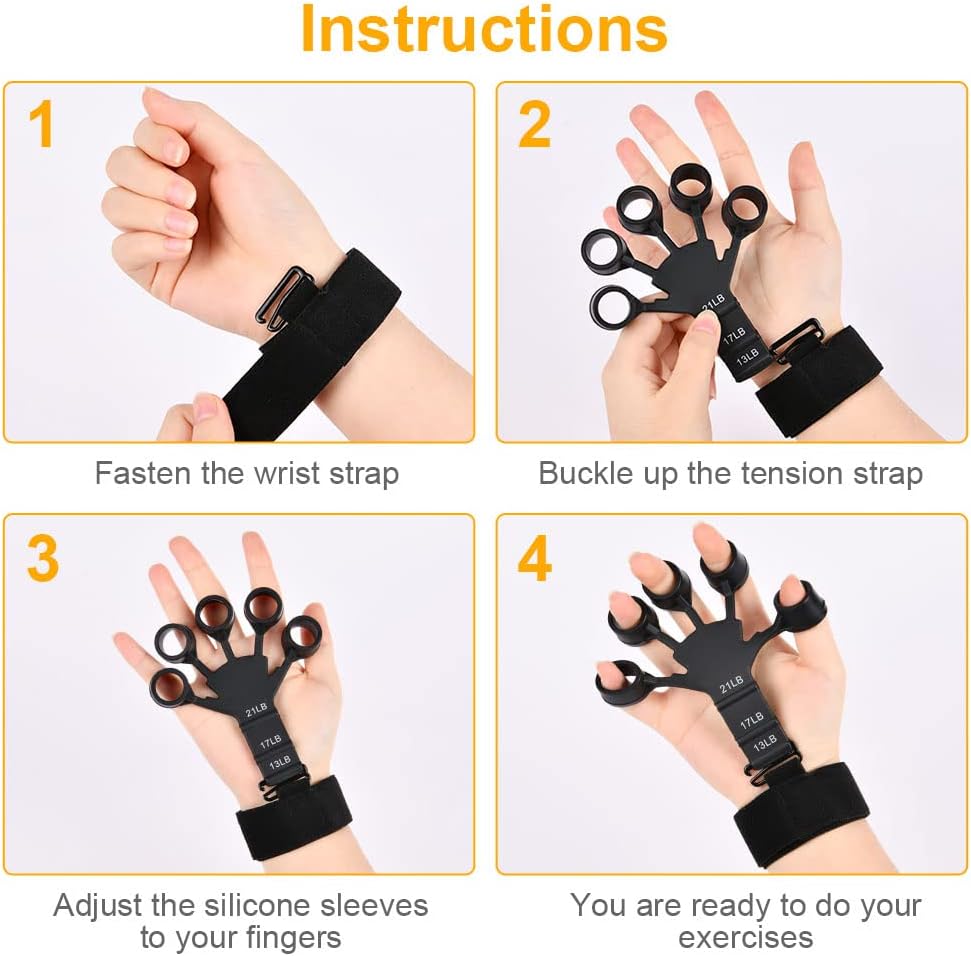 Instructions

1

Fasten the wrist strap

2

21LB
17LB
13LB

Buckle up the tension strap

3

21LB
17LB
13LB

Adjust the silicone sleeves to your fingers

4

21LB
17LB
13LB

You are ready to do your exercises